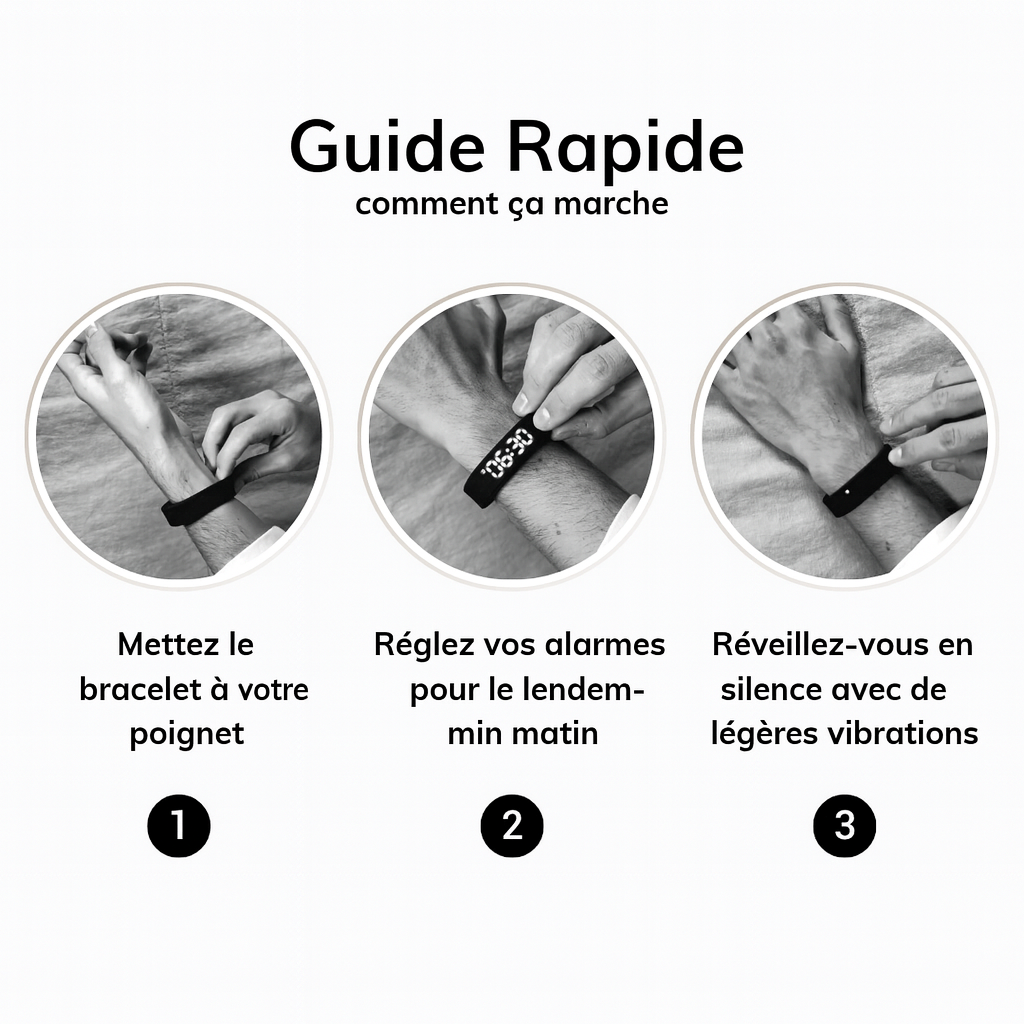 Guide Rapide
comment ça marche

06:30

Mettez le bracelet à votre poignet

1

Réglez vos alarmes pour le lendemmin matin

2

Réveillez-vous en silence avec de légères vibrations

3